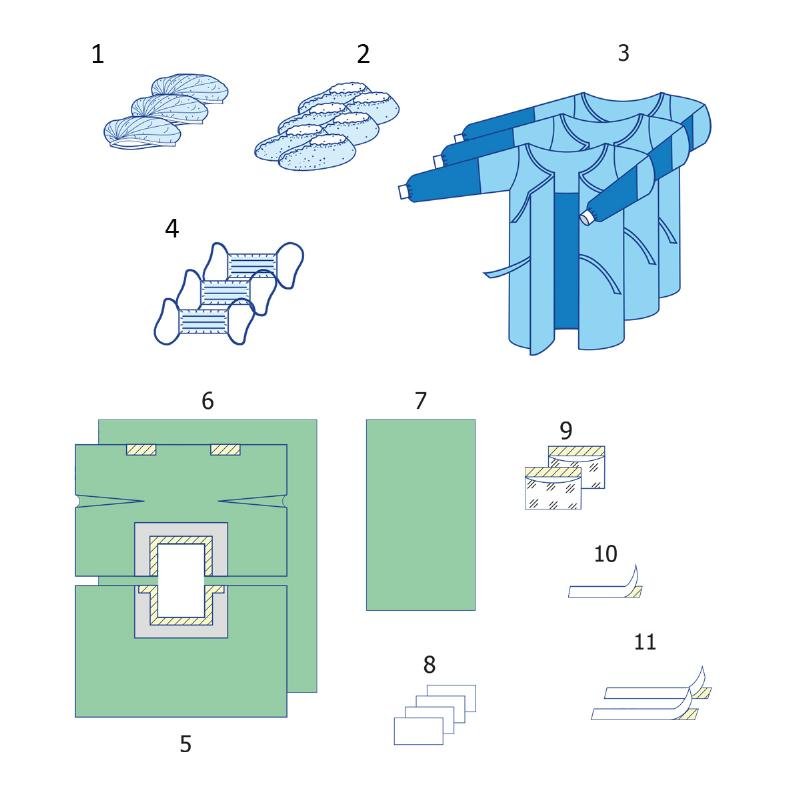 1
2
3
4
6
7
9
10
11
8
5